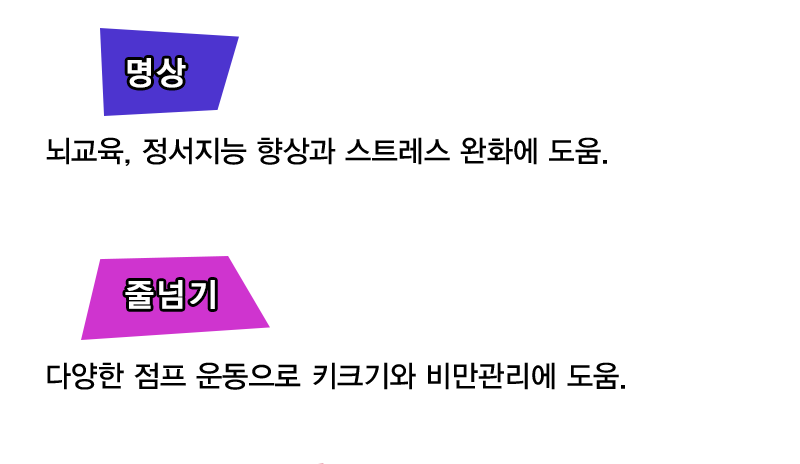 명상

뇌교육, 정서지능 향상과 스트레스 완화에 도움.

줄넘기

다양한 점프 운동으로 키크기와 비만관리에 도움.