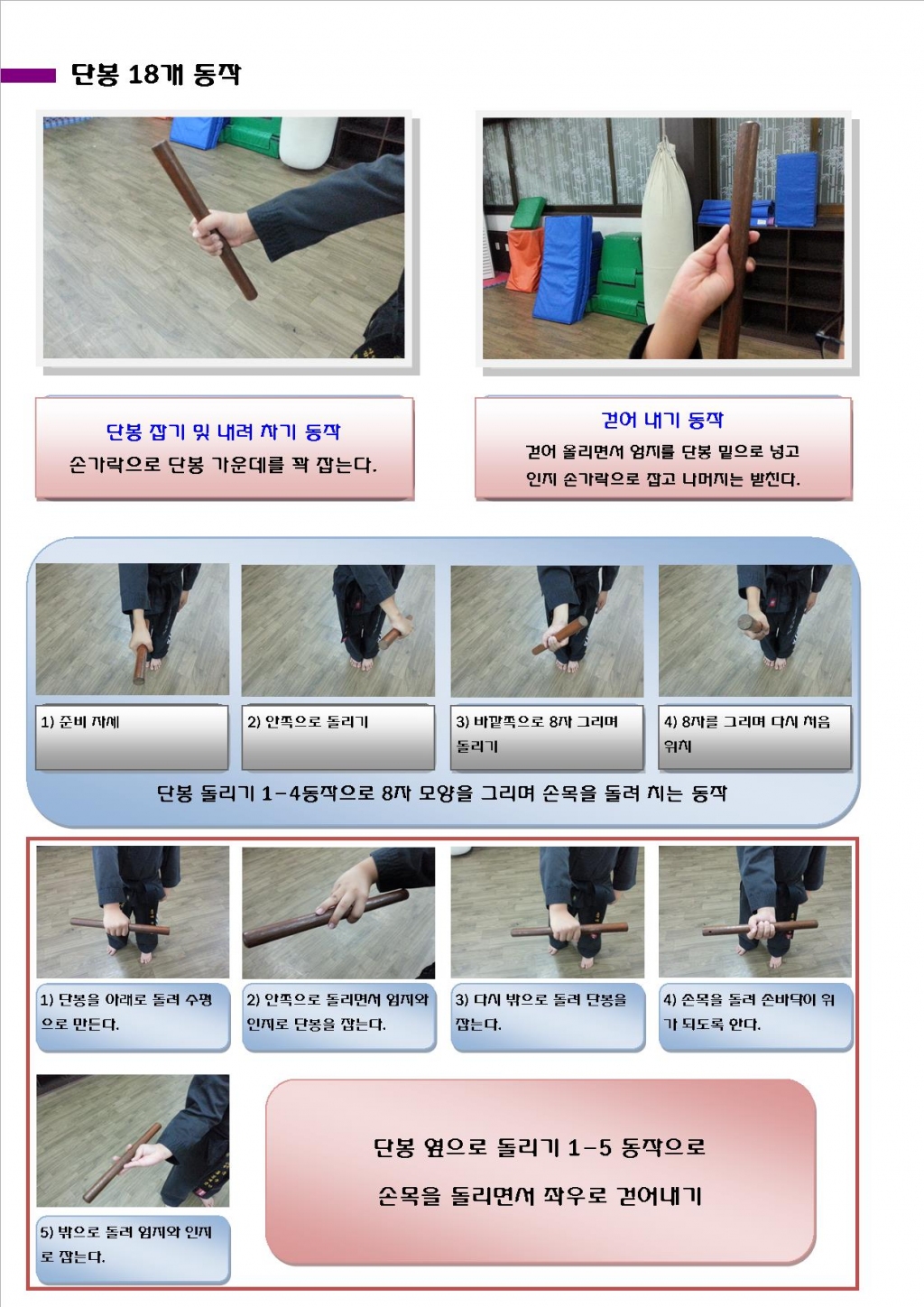 단봉 18개 동작

단봉 잡기 및 내려 차기 동작
손가락으로 단봉 가운데를 꽉 잡는다.

걷어 내기 동작
걷어 올리면서 엄지를 단봉 밑으로 넣고
인지 손가락으로 잡고 나머지는 받친다.

1) 준비 자세

2) 안쪽으로 돌리기

3) 바깥쪽으로 8자 그리며 돌리기

4) 8자를 그리며 다시 처음 위치

단봉 돌리기 1-4동작으로 8자 모양을 그리며 손목을 돌려 치는 동작

1) 단봉을 아래로 돌려 수평으로 만든다.

2) 안쪽으로 돌리면서 엄지와 인지로 단봉을 잡는다.

3) 다시 밖으로 돌려 단봉을 잡는다.

4) 손목을 돌려 손바닥이 위가 되도록 한다.

5) 밖으로 돌려 엄지와 인지로 잡는다.

단봉 옆으로 돌리기 1-5 동작으로
손목을 돌리면서 좌우로 걷어내기