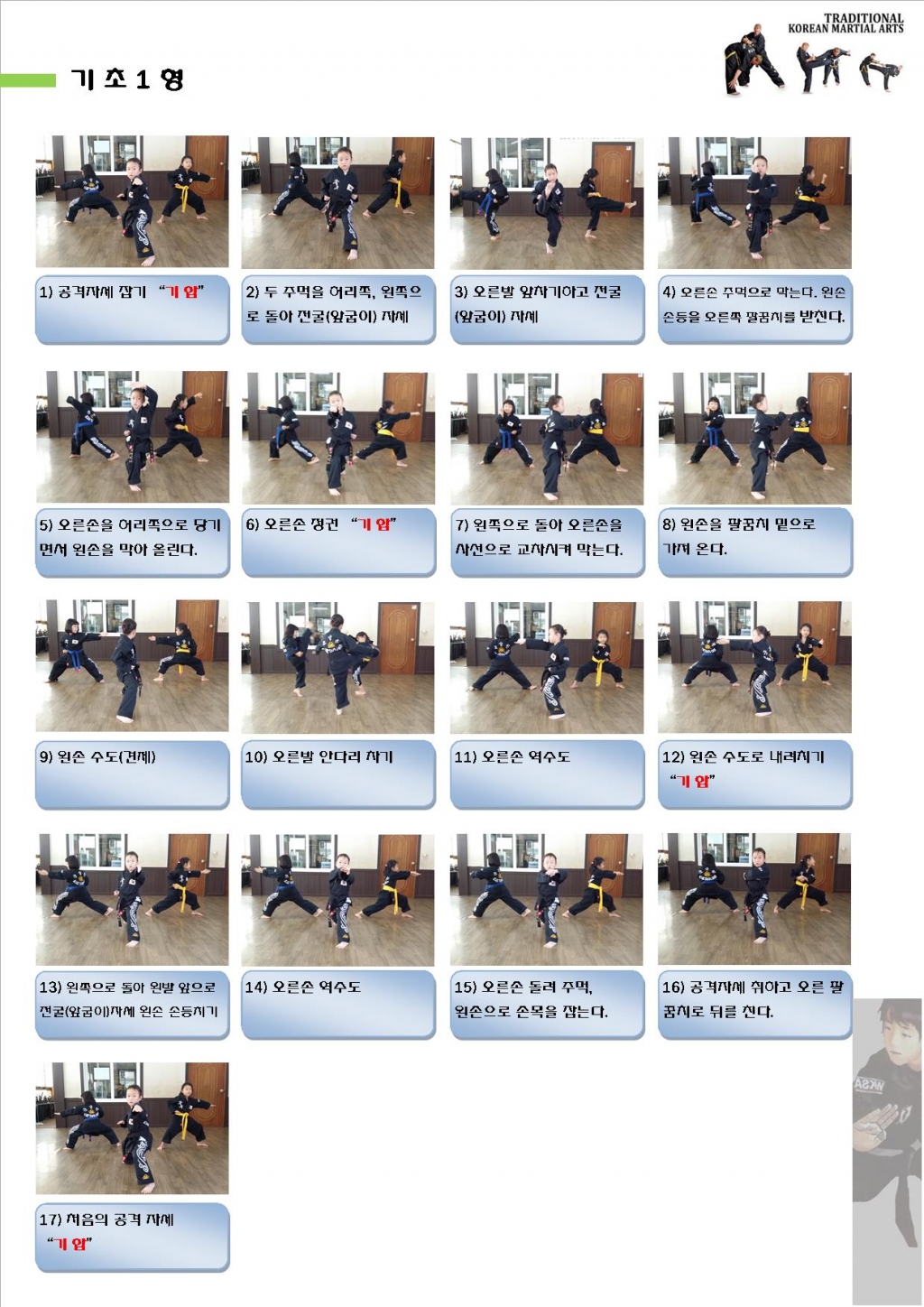 TRADITIONAL
KOREAN MARTIAL ARTS

기 초 1 형

1) 공격자세 잡기 "기 합"

2) 두 주먹을 허리쪽, 왼쪽으로 돌아 전굴(앞굽이) 자세

3) 오른발 앞차기하고 전굴(앞굽이) 자세

4) 오른손 주먹으로 막는다. 왼손 손등을 오른쪽 팔꿈치를 받친다.

5) 오른손을 허리쪽으로 당기면서 왼손을 막아 올린다.

6) 오른손 정권 "기 합"

7) 왼쪽으로 돌아 오른손을 사선으로 교차시켜 막는다.

8) 왼손을 팔꿈치 밑으로 가져 온다.

9) 왼손 수도(견제)

10) 오른발 안다리 차기

11) 오른손 역수도

12) 왼손 수도로 내려치기 "기 합"

13) 왼쪽으로 돌아 왼발 앞으로 전굴(앞굽이)자세 왼손 손등치기

14) 오른손 역수도

15) 오른손 돌려 주먹, 왼손으로 손목을 잡는다.

16) 공격자세 취하고 오른 팔꿈치로 뒤를 친다.

17) 처음의 공격 자세 "기 합"