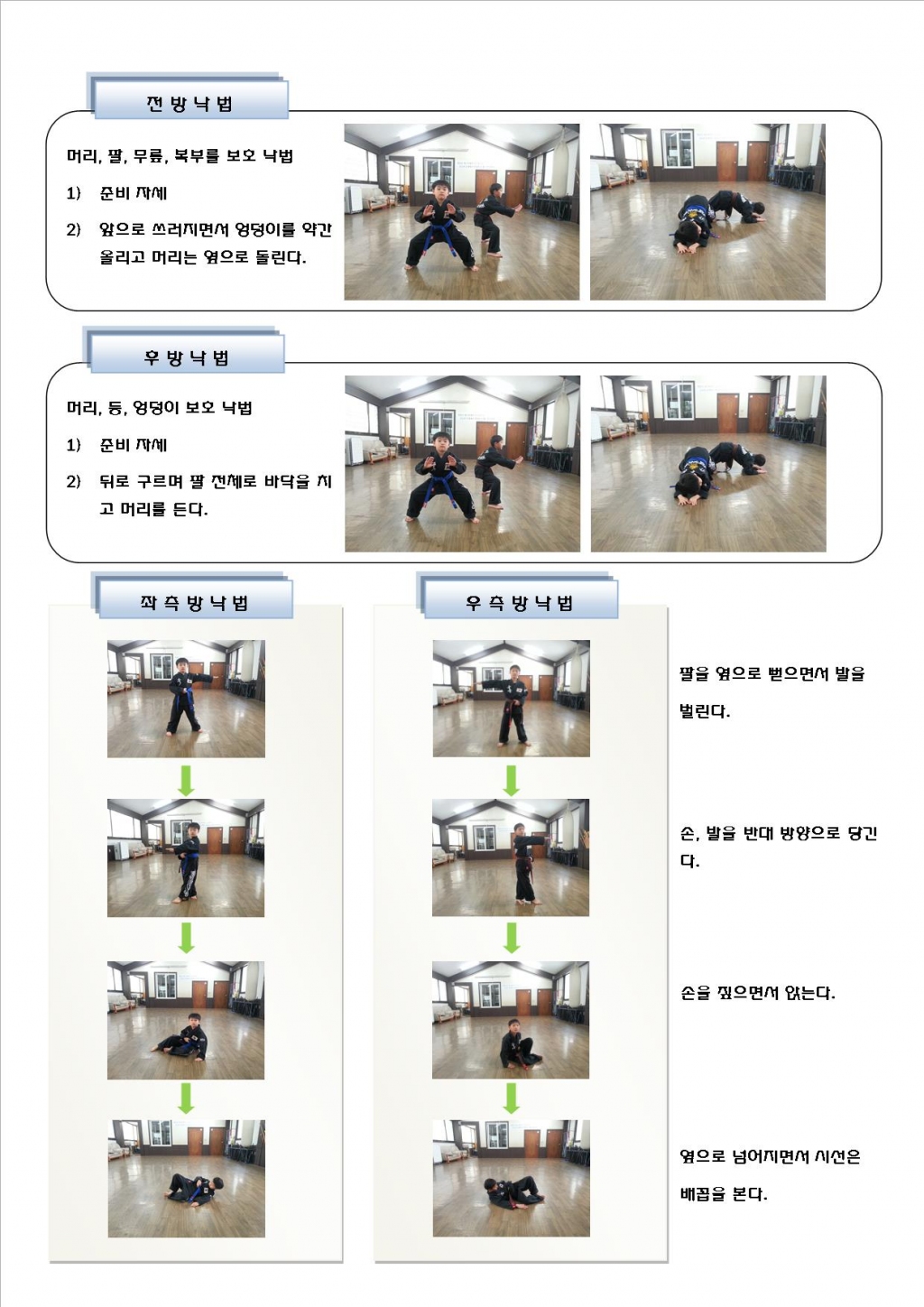 전 방 낙 법

머리, 팔, 무릎, 복부를 보호 낙법

1) 준비 자세

2) 앞으로 쓰러지면서 엉덩이를 약간 올리고 머리는 옆으로 돌린다.

후 방 낙 법

머리, 등, 엉덩이 보호 낙법

1) 준비 자세

2) 뒤로 구르며 팔 전체로 바닥을 치고 머리를 든다.

좌 측 방 낙 법

우 측 방 낙 법

팔을 옆으로 뻗으면서 발을 벌린다.

손, 발을 반대 방향으로 당긴다.

손을 짚으면서 앉는다.

옆으로 넘어지면서 시선은 배꼽을 본다.